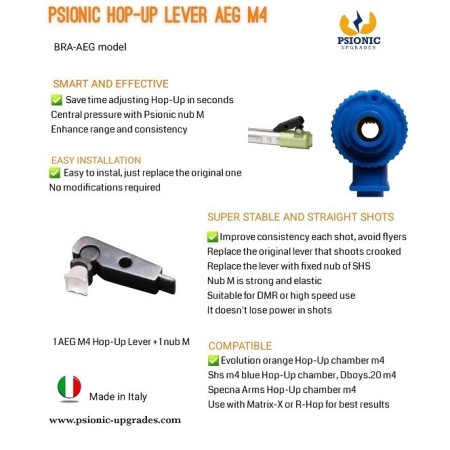 PSIONIC HOP-UP LEVER AEG M4

PSIONIC
UPGRADES

BRA-AEG model

SMART AND EFFECTIVE
✅ Save time adjusting Hop-Up in seconds
Central pressure with Psionic nub M
Enhance range and consistency

EASY INSTALLATION
✅ Easy to instal, just replace the original one
No modifications required

SUPER STABLE AND STRAIGHT SHOTS
✅ Improve consistency each shot, avoid flyers
Replace the original lever that shoots crooked
Replace the lever with fixed nub of SHS
Nub M is strong and elastic
Suitable for DMR or high speed use
It doesn't lose power in shots

1 AEG M4 Hop-Up Lever + 1 nub M

COMPATIBLE
✅ Evolution orange Hop-Up chamber m4
Shs m4 blue Hop-Up chamber, Dboys.20 m4
Specna Arms Hop-Up chamber m4
Use with Matrix-X or R-Hop for best results

Made in Italy

www.psionic-upgrades.com